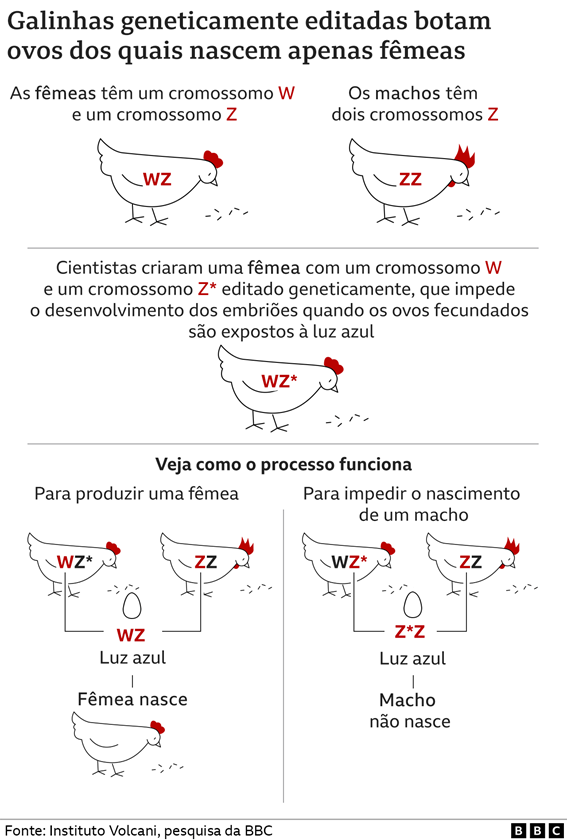 Galinhas geneticamente editadas botam ovos dos quais nascem apenas fêmeas

As fêmeas têm um cromossomo W e um cromossomo Z

WZ

Os machos têm dois cromossomos Z

ZZ

Cientistas criaram uma fêmea com um cromossomo W e um cromossomo Z* editado geneticamente, que impede o desenvolvimento dos embriões quando os ovos fecundados são expostos à luz azul

WZ*

Veja como o processo funciona

Para produzir uma fêmea

WZ*

ZZ

WZ

Luz azul

Fêmea nasce

Para impedir o nascimento de um macho

WZ*

ZZ

Z*Z

Luz azul

Macho não nasce

Fonte: Instituto Volcani, pesquisa da BBC

BBC